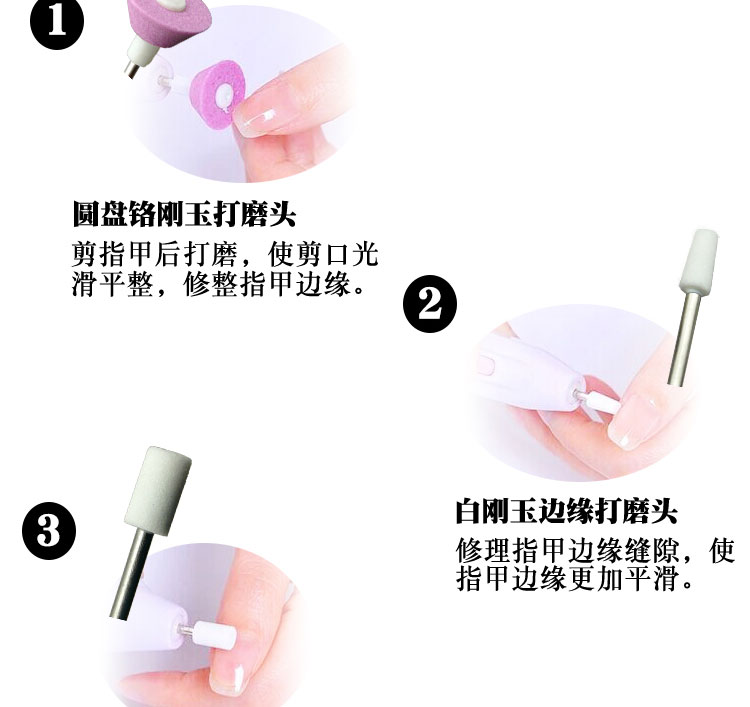 1

圆盘铬刚玉打磨头

剪指甲后打磨，使剪口光滑平整，修整指甲边缘。

2

白刚玉边缘打磨头

修理指甲边缘缝隙，使指甲边缘更加平滑。

3